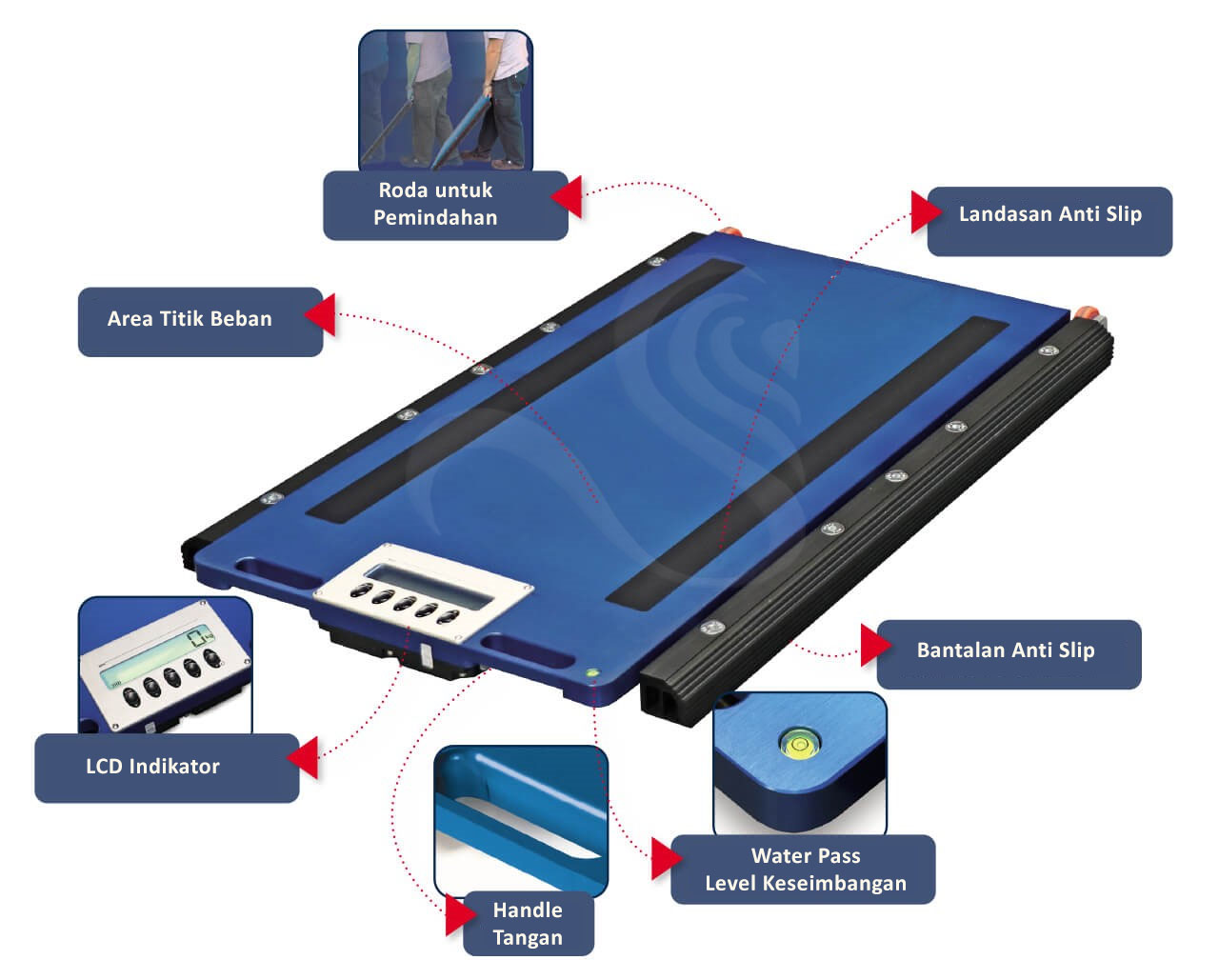 Roda untuk Pemindahan

Landasan Anti Slip

Area Titik Beban

Bantalan Anti Slip

LCD Indikator

Water Pass Level Keseimbangan

Handle Tangan